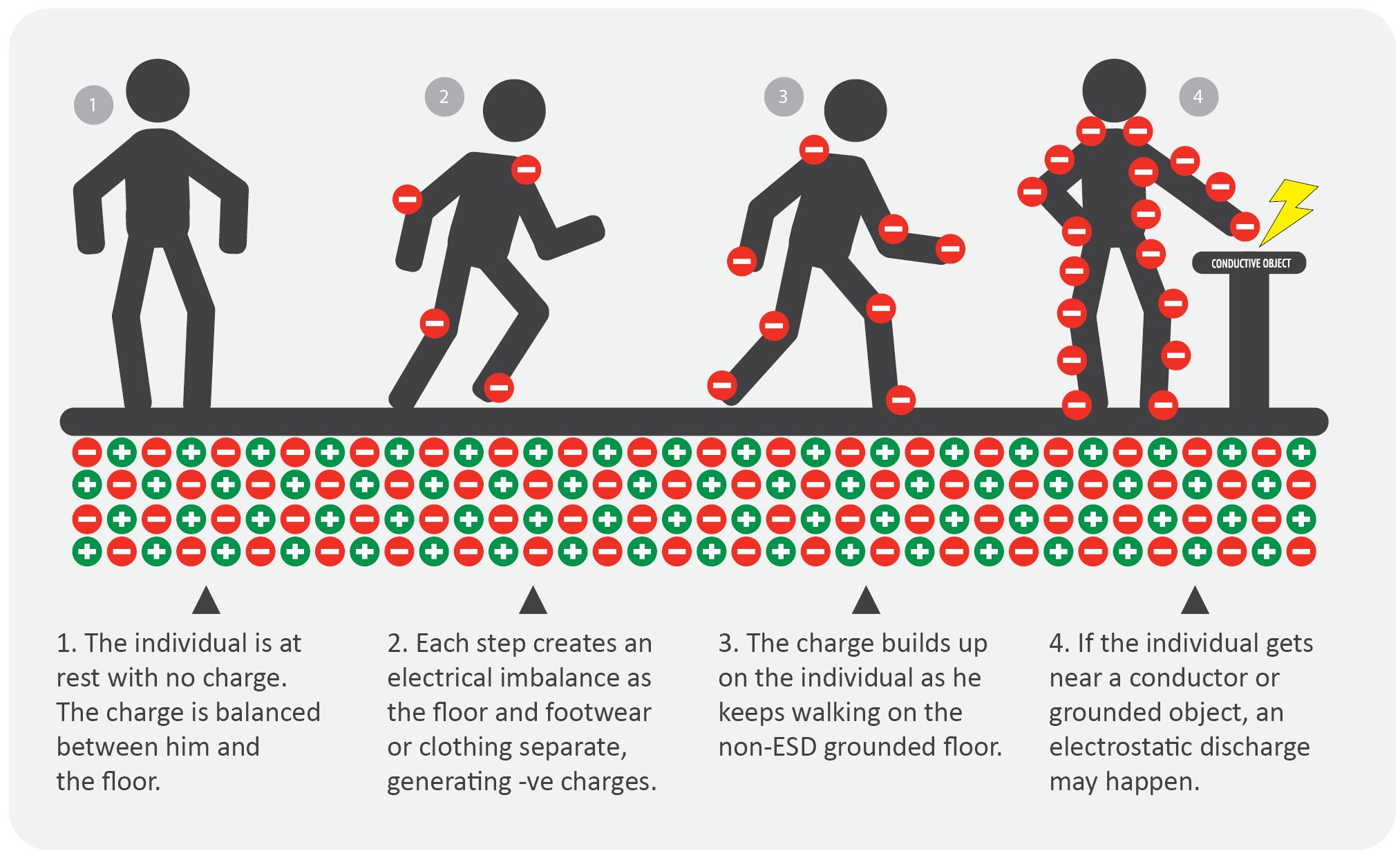 1

2

3

4

CONDUCTIVE OBJECT

1. The individual is at rest with no charge. The charge is balanced between him and the floor.

2. Each step creates an electrical imbalance as the floor and footwear or clothing separate, generating -ve charges.

3. The charge builds up on the individual as he keeps walking on the non-ESD grounded floor.

4. If the individual gets near a conductor or grounded object, an electrostatic discharge may happen.